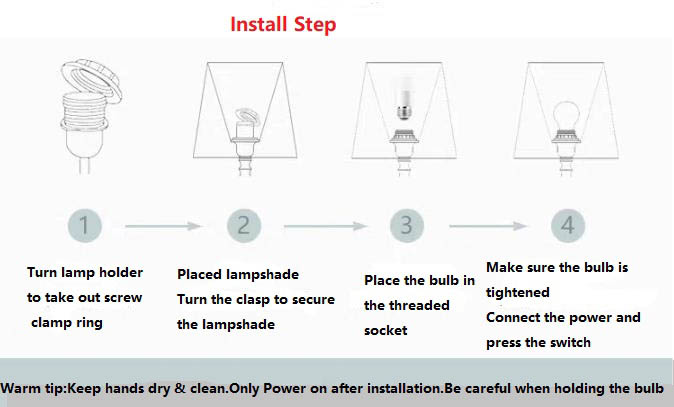 Install Step

1

2

3

4

Turn lamp holder to take out screw clamp ring

Placed lampshade
Turn the clasp to secure the lampshade

Place the bulb in the threaded socket

Make sure the bulb is tightened
Connect the power and press the switch

Warm tip:Keep hands dry & clean.Only Power on after installation.Be careful when holding the bulb